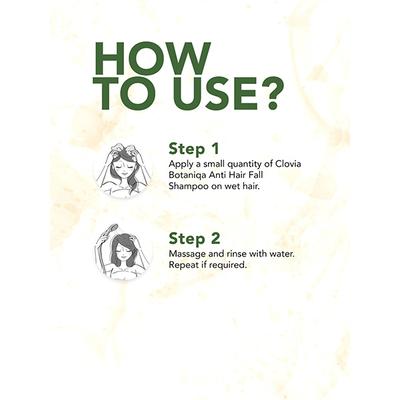 HOW TO USE?

Step 1
Apply a small quantity of Clovia Botaniqa Anti Hair Fall Shampoo on wet hair.

Step 2
Massage and rinse with water. Repeat if required.