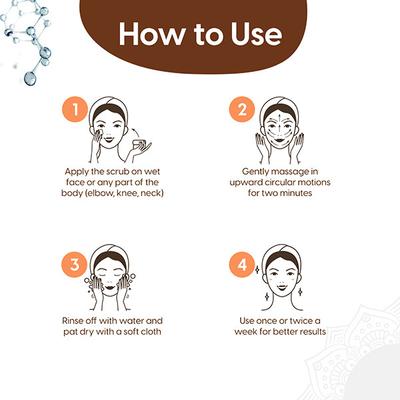 How to Use

1

Apply the scrub on wet face or any part of the body (elbow, knee, neck)

2

Gently massage in upward circular motions for two minutes

3

Rinse off with water and pat dry with a soft cloth

4

Use once or twice a week for better results