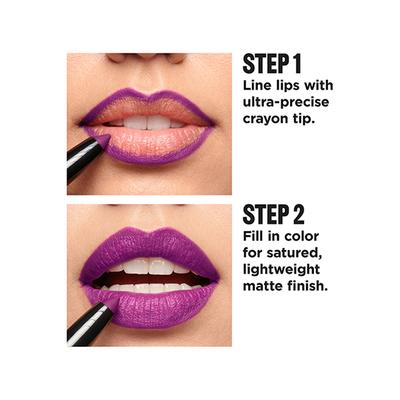 STEP 1
Line lips with ultra-precise crayon tip.

STEP 2
Fill in color for satured, lightweight matte finish.