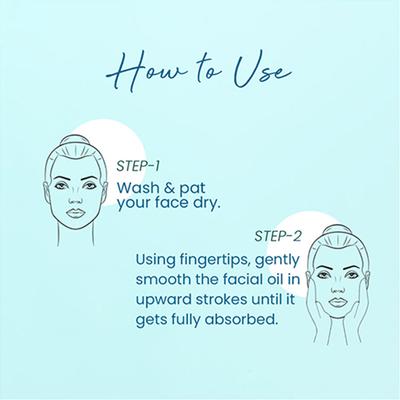 How to Use

STEP-1
Wash & pat your face dry.

STEP-2
Using fingertips, gently smooth the facial oil in upward strokes until it gets fully absorbed.