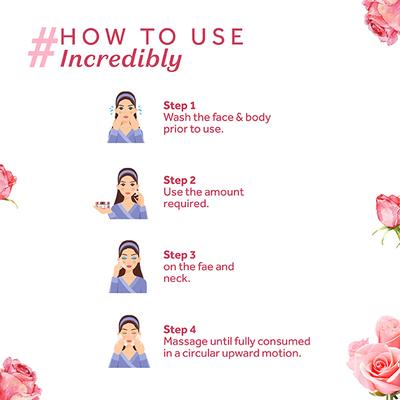 #HOW TO USE
Incredibly

Step 1
Wash the face & body prior to use.

Step 2
Use the amount required.

Step 3
on the fae and neck.

Step 4
Massage until fully consumed in a circular upward motion.