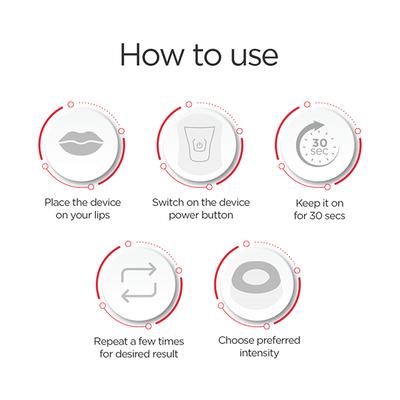 How to use

Place the device on your lips

Switch on the device power button

30 sec

Keep it on for 30 secs

Repeat a few times for desired result

Choose preferred intensity