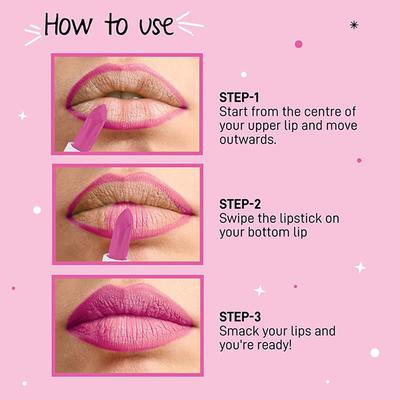 How to use

STEP-1
Start from the centre of your upper lip and move outwards.

STEP-2
Swipe the lipstick on your bottom lip

STEP-3
Smack your lips and you're ready!