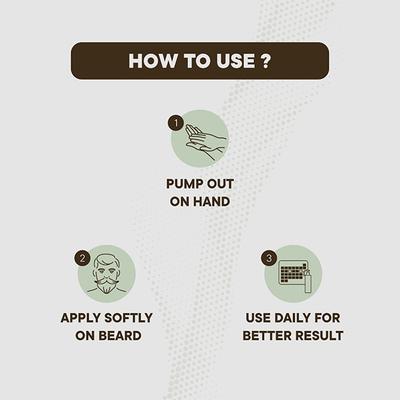 HOW TO USE ?

1

PUMP OUT ON HAND

2

APPLY SOFTLY ON BEARD

3

USE DAILY FOR BETTER RESULT