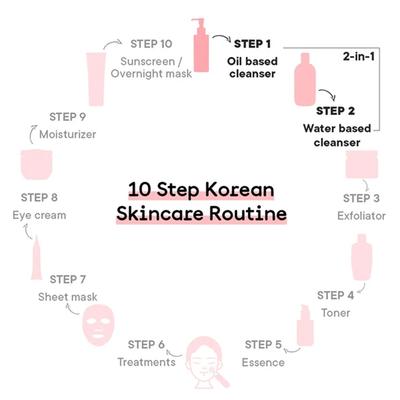 10 Step Korean Skincare Routine

STEP 1
Oil based cleanser

2-in-1

STEP 2
Water based cleanser

STEP 3
Exfoliator

STEP 4
Toner

STEP 5
Essence

STEP 6
Treatments

STEP 7
Sheet mask

STEP 8
Eye cream

STEP 9
Moisturizer

STEP 10
Sunscreen / Overnight mask