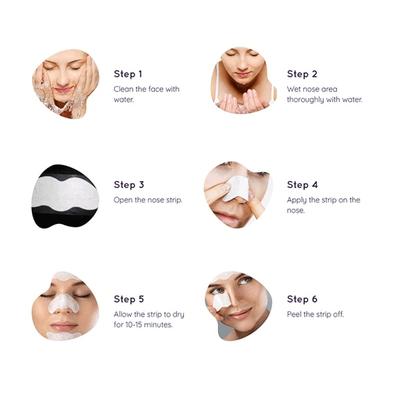 Step 1
Clean the face with water.

Step 2
Wet nose area thoroughly with water.

Step 3
Open the nose strip.

Step 4
Apply the strip on the nose.

Step 5
Allow the strip to dry for 10-15 minutes.

Step 6
Peel the strip off.