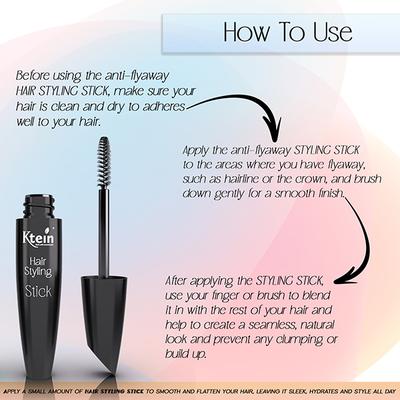 How To Use

Before using the anti-flyaway HAIR STYLING STICK, make sure your hair is clean and dry to adheres well to your hair.

Apply the anti-flyaway STYLING STICK to the areas where you have flyaway, such as hairline or the crown, and brush down gently for a smooth finish.

After applying the STYLING STICK, use your finger or brush to blend it in with the rest of your hair and help to create a seamless, natural look and prevent any clumping or build up.

Ktein

Hair Styling Stick

APPLY A SMALL AMOUNT OF HAIR STYLING STICK TO SMOOTH AND FLATTEN YOUR HAIR, LEAVING IT SLEEK, HYDRATES AND STYLE ALL DAY