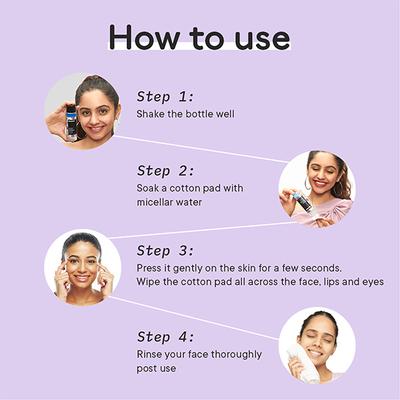 How to use

Step 1:
Shake the bottle well

Step 2:
Soak a cotton pad with micellar water

Step 3:
Press it gently on the skin for a few seconds.
Wipe the cotton pad all across the face, lips and eyes

Step 4:
Rinse your face thoroughly post use