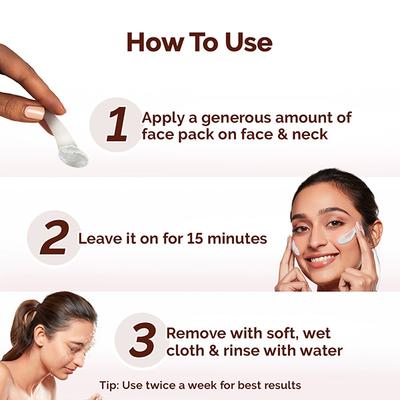 How To Use

1 Apply a generous amount of face pack on face & neck

2 Leave it on for 15 minutes

3 Remove with soft, wet cloth & rinse with water

Tip: Use twice a week for best results