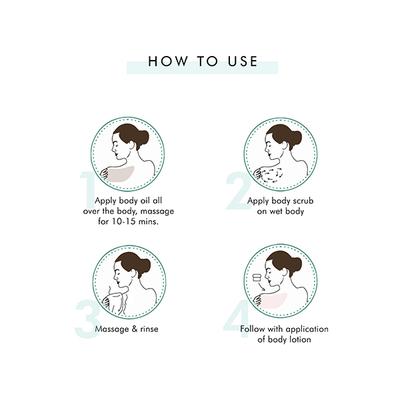 HOW TO USE

1
Apply body oil all over the body, massage for 10-15 mins.

2
Apply body scrub on wet body

3
Massage & rinse

4
Follow with application of body lotion