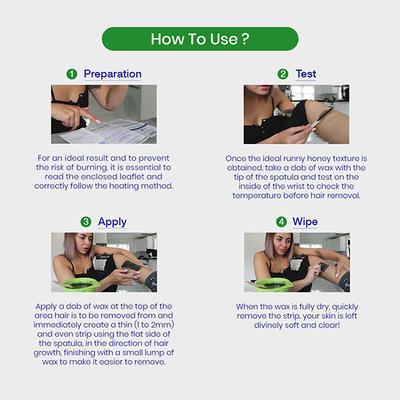 How To Use ?

1 Preparation

For an ideal result and to prevent the risk of burning, it is essential to read the enclosed leaflet and correctly follow the heating method.

2 Test

Once the ideal runny honey texture is obtained, take a dab of wax with the tip of the spatula and test on the inside of the wrist to check the temperature before hair removal.

3 Apply

Apply a dab of wax at the top of the area hair is to be removed from and immediately create a thin (1 to 2mm) and even strip using the flat side of the spatula, in the direction of hair growth, finishing with a small lump of wax to make it easier to remove.

4 Wipe

When the wax is fully dry, quickly remove the strip, your skin is left divinely soft and clear!