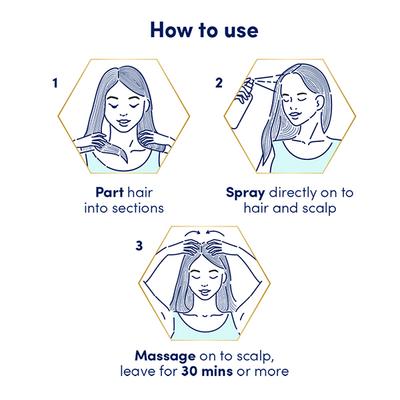 How to use

1

Part hair into sections

2

Spray directly on to hair and scalp

3

Massage on to scalp, leave for 30 mins or more