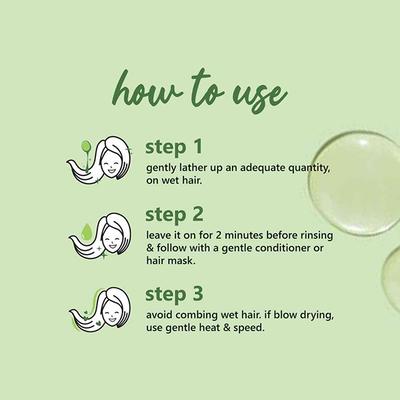 how to use

step 1
gently lather up an adequate quantity, on wet hair.

step 2
leave it on for 2 minutes before rinsing & follow with a gentle conditioner or hair mask.

step 3
avoid combing wet hair. if blow drying, use gentle heat & speed.