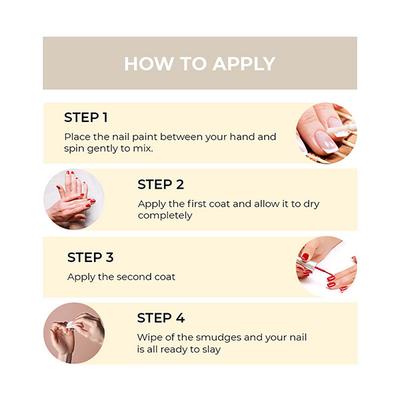 HOW TO APPLY

STEP 1

Place the nail paint between your hand and spin gently to mix.

STEP 2

Apply the first coat and allow it to dry completely

STEP 3

Apply the second coat

STEP 4

Wipe of the smudges and your nail is all ready to slay