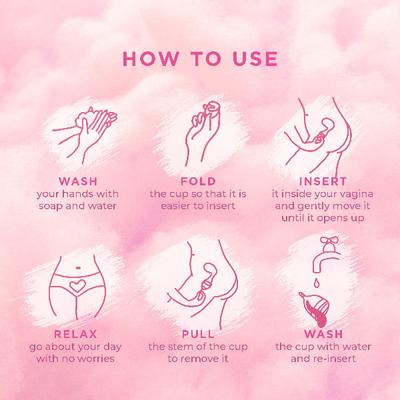 HOW TO USE

WASH
your hands with soap and water

FOLD
the cup so that it is easier to insert

INSERT
it inside your vagina and gently move it until it opens up

RELAX
go about your day with no worries

PULL
the stem of the cup to remove it

WASH
the cup with water and re-insert