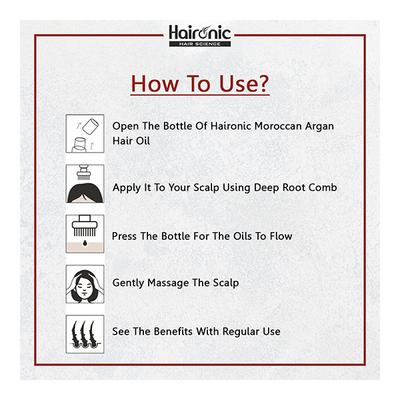 Haironic
HAIR SCIENCE

How To Use?

Open The Bottle Of Haironic Moroccan Argan Hair Oil

Apply It To Your Scalp Using Deep Root Comb

Press The Bottle For The Oils To Flow

Gently Massage The Scalp

See The Benefits With Regular Use