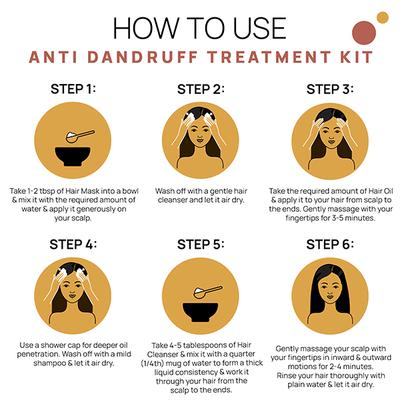 HOW TO USE
ANTI DANDRUFF TREATMENT KIT

STEP 1:
Take 1-2 tbsp of Hair Mask into a bowl & mix it with the required amount of water & apply it generously on your scalp.

STEP 2:
Wash off with a gentle hair cleanser and let it air dry.

STEP 3:
Take the required amount of Hair Oil & apply it to your hair from scalp to the ends. Gently massage with your fingertips for 3-5 minutes.

STEP 4:
Use a shower cap for deeper oil penetration. Wash off with a mild shampoo & let it air dry.

STEP 5:
Take 4-5 tablespoons of Hair Cleanser & mix it with a quarter (1/4th) mug of water to form a thick liquid consistency & work it through your hair from the scalp to the ends.

STEP 6:
Gently massage your scalp with your fingertips in inward & outward motions for 2-4 minutes. Rinse your hair thoroughly with plain water & let it air dry.