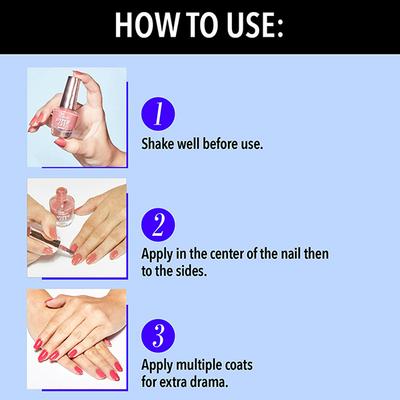 HOW TO USE:

1

Shake well before use.

2

Apply in the center of the nail then to the sides.

3

Apply multiple coats for extra drama.