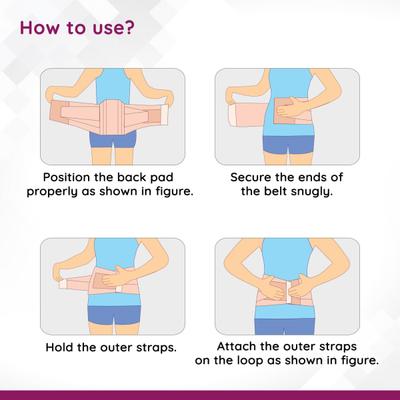 How to use?

Position the back pad properly as shown in figure.

Secure the ends of the belt snugly.

Hold the outer straps.

Attach the outer straps on the loop as shown in figure.