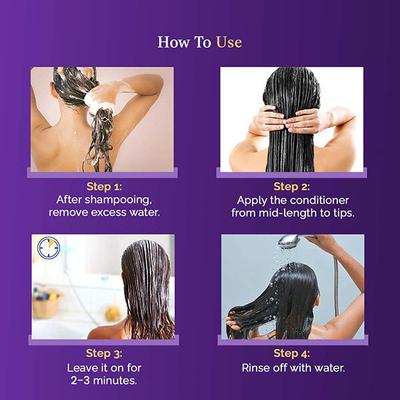 How To Use

Step 1:
After shampooing, remove excess water.

Step 2:
Apply the conditioner from mid-length to tips.

Step 3:
Leave it on for 2-3 minutes.

Step 4:
Rinse off with water.