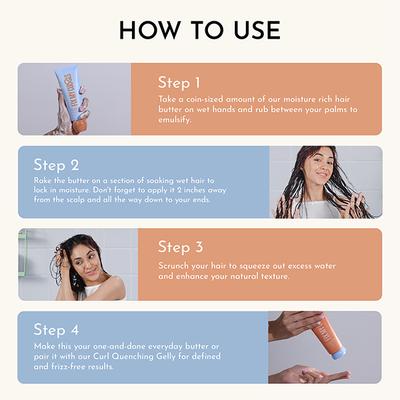 HOW TO USE

Step 1
Take a coin-sized amount of our moisture rich hair butter on wet hands and rub between your palms to emulsify.

Step 2
Rake the butter on a section of soaking wet hair to lock in moisture. Don't forget to apply it 2 inches away from the scalp and all the way down to your ends.

Step 3
Scrunch your hair to squeeze out excess water and enhance your natural texture.

Step 4
Make this your one-and-done everyday butter or pair it with our Curl Quenching Gelly for defined and frizz-free results.