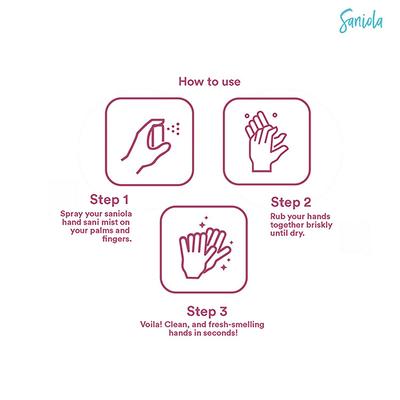 Saniola

How to use

Step 1
Spray your saniola hand sani mist on your palms and fingers.

Step 2
Rub your hands together briskly until dry.

Step 3
Voila! Clean, and fresh-smelling hands in seconds!