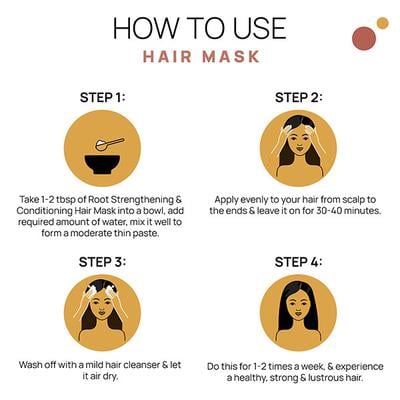 HOW TO USE
HAIR MASK

STEP 1:

Take 1-2 tbsp of Root Strengthening & Conditioning Hair Mask into a bowl, add required amount of water, mix it well to form a moderate thin paste.

STEP 2:

Apply evenly to your hair from scalp to the ends & leave it on for 30-40 minutes.

STEP 3:

Wash off with a mild hair cleanser & let it air dry.

STEP 4:

Do this for 1-2 times a week, & experience a healthy, strong & lustrous hair.