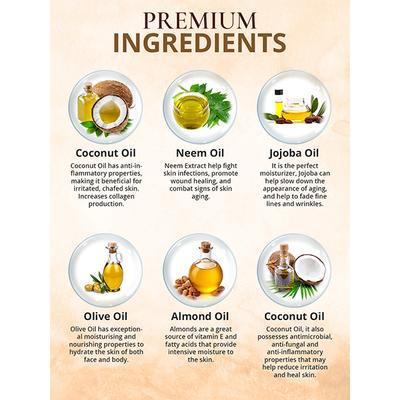 PREMIUM INGREDIENTS

Coconut Oil
Coconut Oil has anti-inflammatory properties, making it beneficial for irritated, chafed skin. Increases collagen production.

Neem Oil
Neem Extract help fight skin infections, promote wound healing, and combat signs of skin aging.

Jojoba Oil
It is the perfect moisturizer, Jojoba can help slow down the appearance of aging, and help to fade fine lines and wrinkles.

Olive Oil
Olive Oil has exceptional moisturising and nourishing properties to hydrate the skin of both face and body.

Almond Oil
Almonds are a great source of vitamin E and fatty acids that provide intensive moisture to the skin.

Coconut Oil
Coconut Oil, it also possesses antimicrobial, anti-fungal and anti-inflammatory properties that may help reduce irritation and heal skin.