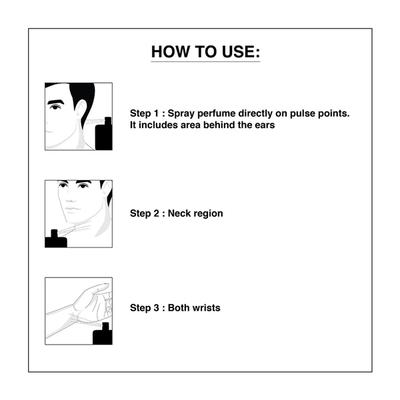 HOW TO USE:

Step 1 : Spray perfume directly on pulse points. It includes area behind the ears

Step 2 : Neck region

Step 3 : Both wrists