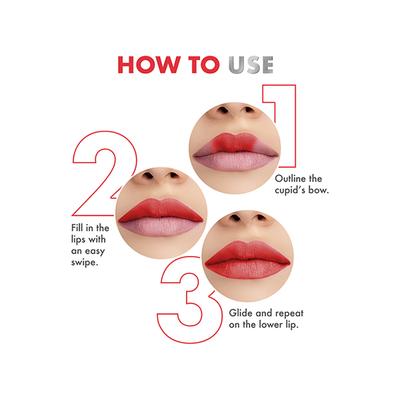 HOW TO USE

1

Outline the cupid's bow.

2

Fill in the lips with an easy swipe.

3

Glide and repeat on the lower lip.