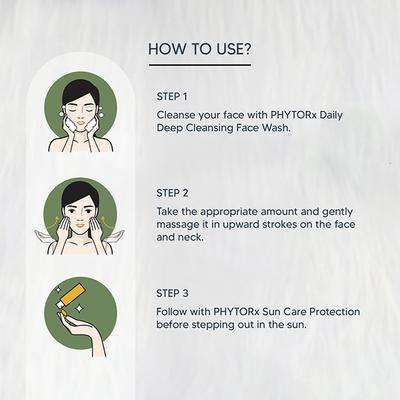 HOW TO USE?

STEP 1

Cleanse your face with PHYTORx Daily Deep Cleansing Face Wash.

STEP 2

Take the appropriate amount and gently massage it in upward strokes on the face and neck.

STEP 3

Follow with PHYTORx Sun Care Protection before stepping out in the sun.