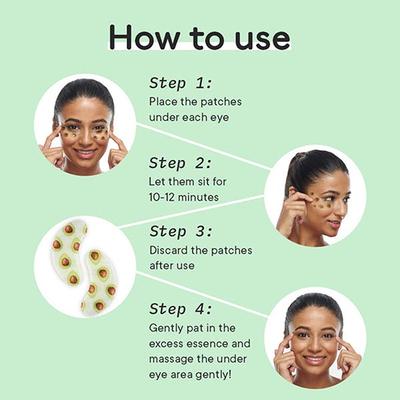 How to use

Step 1:
Place the patches under each eye

Step 2:
Let them sit for 10-12 minutes

Step 3:
Discard the patches after use

Step 4:
Gently pat in the excess essence and massage the under eye area gently!