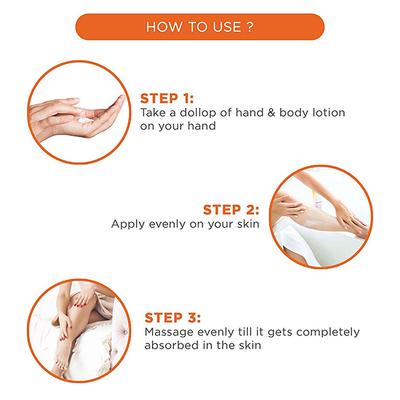 HOW TO USE ?

STEP 1:
Take a dollop of hand & body lotion on your hand

STEP 2:
Apply evenly on your skin

STEP 3:
Massage evenly till it gets completely absorbed in the skin