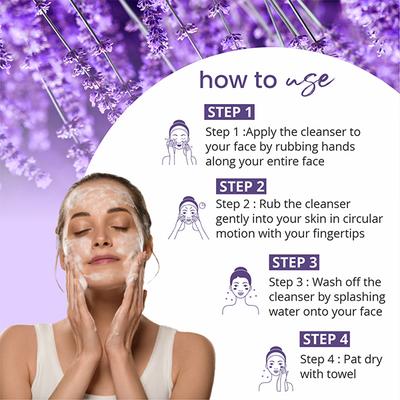 how to use

STEP 1

Step 1 :Apply the cleanser to your face by rubbing hands along your entire face

STEP 2

Step 2 : Rub the cleanser gently into your skin in circular motion with your fingertips

STEP 3

Step 3 : Wash off the cleanser by splashing water onto your face

STEP 4

Step 4 : Pat dry with towel