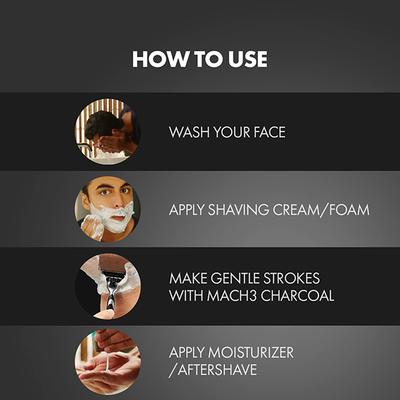 HOW TO USE

WASH YOUR FACE

APPLY SHAVING CREAM/FOAM

MAKE GENTLE STROKES WITH MACH3 CHARCOAL

APPLY MOISTURIZER /AFTERSHAVE