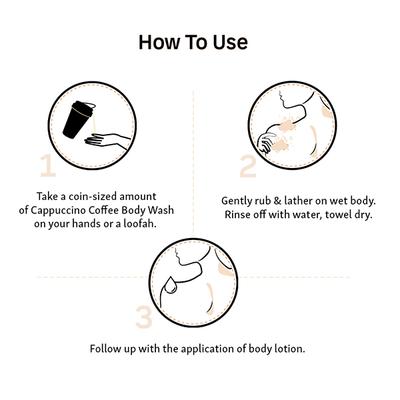 How To Use

1

Take a coin-sized amount of Cappuccino Coffee Body Wash on your hands or a loofah.

2

Gently rub & lather on wet body. Rinse off with water, towel dry.

3

Follow up with the application of body lotion.