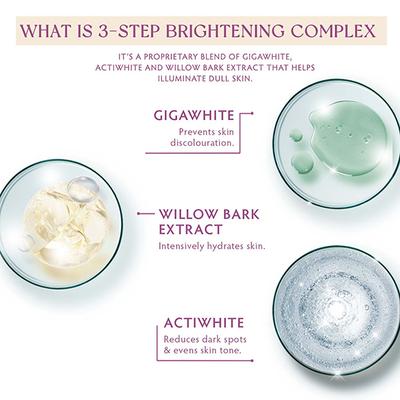 WHAT IS 3-STEP BRIGHTENING COMPLEX

IT'S A PROPRIETARY BLEND OF GIGAWHITE, ACTIWHITE AND WILLOW BARK EXTRACT THAT HELPS ILLUMINATE DULL SKIN.

GIGAWHITE

Prevents skin discolouration.

WILLOW BARK EXTRACT

Intensively hydrates skin.

ACTIWHITE

Reduces dark spots & evens skin tone.