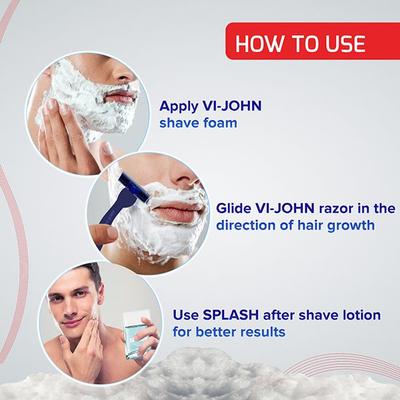 HOW TO USE

Apply VI-JOHN shave foam

Glide VI-JOHN razor in the direction of hair growth

Use SPLASH after shave lotion for better results