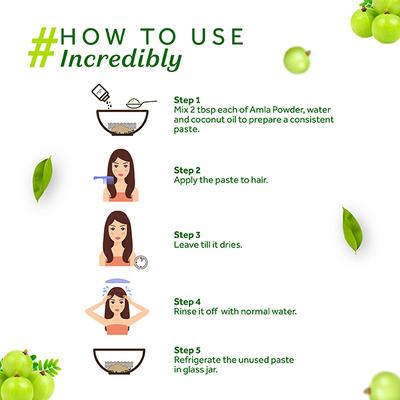 #HOW TO USE
Incredibly

Step 1
Mix 2 tbsp each of Amla Powder, water and coconut oil to prepare a consistent paste.

Step 2
Apply the paste to hair.

Step 3
Leave till it dries.

Step 4
Rinse it off with normal water.

Step 5
Refrigerate the unused paste in glass jar.