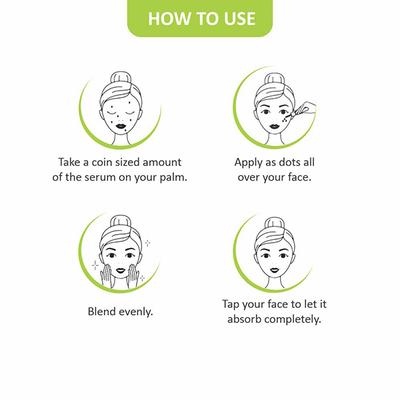 HOW TO USE

Take a coin sized amount of the serum on your palm.

Apply as dots all over your face.

Blend evenly.

Tap your face to let it absorb completely.