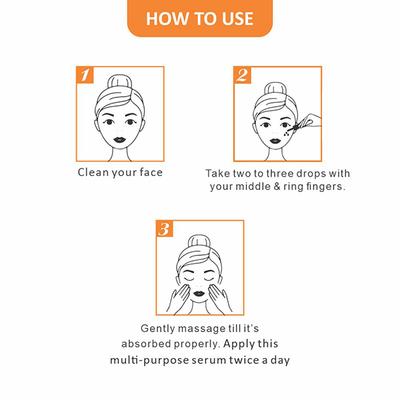 HOW TO USE

1

Clean your face

2

Take two to three drops with your middle & ring fingers.

3

Gently massage till it's absorbed properly. Apply this multi-purpose serum twice a day