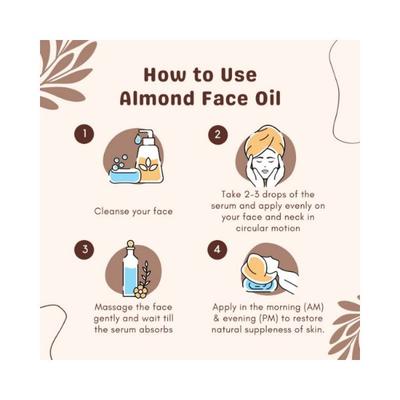 How to Use Almond Face Oil

1

Cleanse your face

2

Take 2-3 drops of the serum and apply evenly on your face and neck in circular motion

3

Massage the face gently and wait till the serum absorbs

4

Apply in the morning (AM) & evening (PM) to restore natural suppleness of skin.