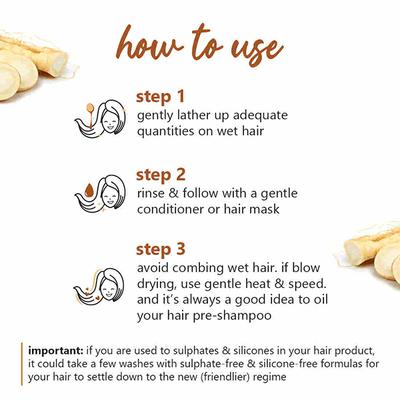 how to use

step 1
gently lather up adequate quantities on wet hair

step 2
rinse & follow with a gentle conditioner or hair mask

step 3
avoid combing wet hair. if blow drying, use gentle heat & speed. and it's always a good idea to oil your hair pre-shampoo

important: if you are used to sulphates & silicones in your hair product, it could take a few washes with sulphate-free & silicone-free formulas for your hair to settle down to the new (friendlier) regime