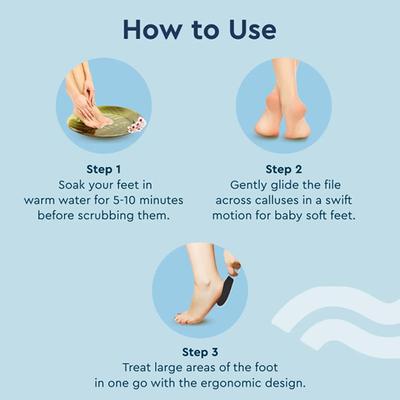 How to Use

Step 1
Soak your feet in warm water for 5-10 minutes before scrubbing them.

Step 2
Gently glide the file across calluses in a swift motion for baby soft feet.

Step 3
Treat large areas of the foot in one go with the ergonomic design.