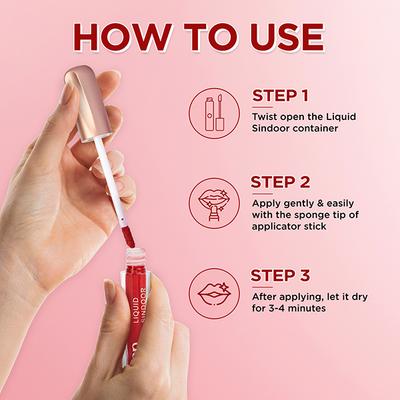 HOW TO USE

STEP 1
Twist open the Liquid Sindoor container

STEP 2
Apply gently & easily with the sponge tip of applicator stick

STEP 3
After applying, let it dry for 3-4 minutes

LIQUID SINDOOR