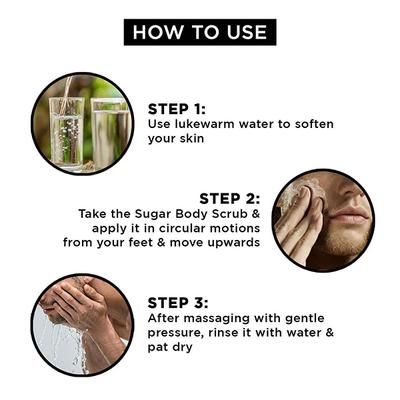 HOW TO USE

STEP 1:
Use lukewarm water to soften your skin

STEP 2:
Take the Sugar Body Scrub & apply it in circular motions from your feet & move upwards

STEP 3:
After massaging with gentle pressure, rinse it with water & pat dry