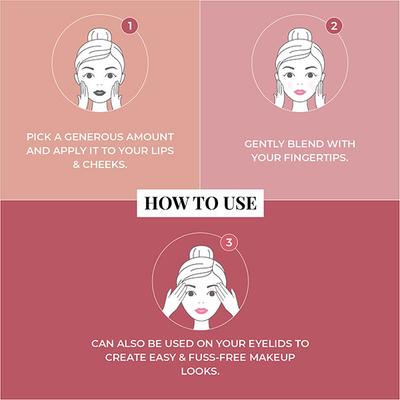 1

PICK A GENEROUS AMOUNT AND APPLY IT TO YOUR LIPS & CHEEKS.

2

GENTLY BLEND WITH YOUR FINGERTIPS.

HOW TO USE

3

CAN ALSO BE USED ON YOUR EYELIDS TO CREATE EASY & FUSS-FREE MAKEUP LOOKS.