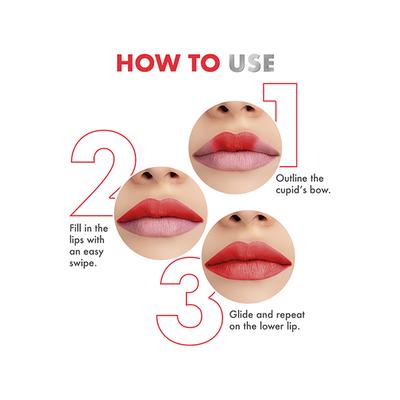 HOW TO USE

1

Outline the cupid's bow.

2

Fill in the lips with an easy swipe.

3

Glide and repeat on the lower lip.