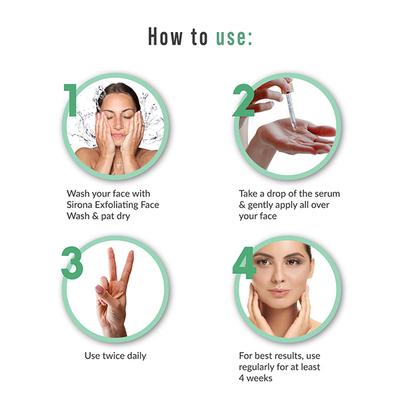 How to use:

1

Wash your face with Sirona Exfoliating Face Wash & pat dry

2

Take a drop of the serum & gently apply all over your face

3

Use twice daily

4

For best results, use regularly for at least 4 weeks