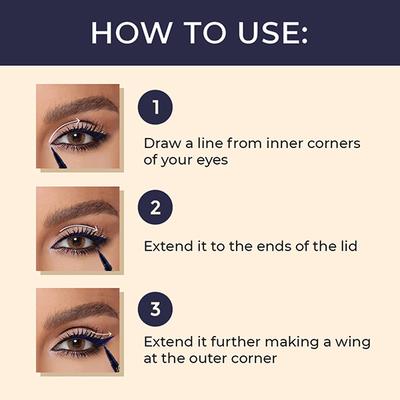 HOW TO USE:

1

Draw a line from inner corners of your eyes

2

Extend it to the ends of the lid

3

Extend it further making a wing at the outer corner